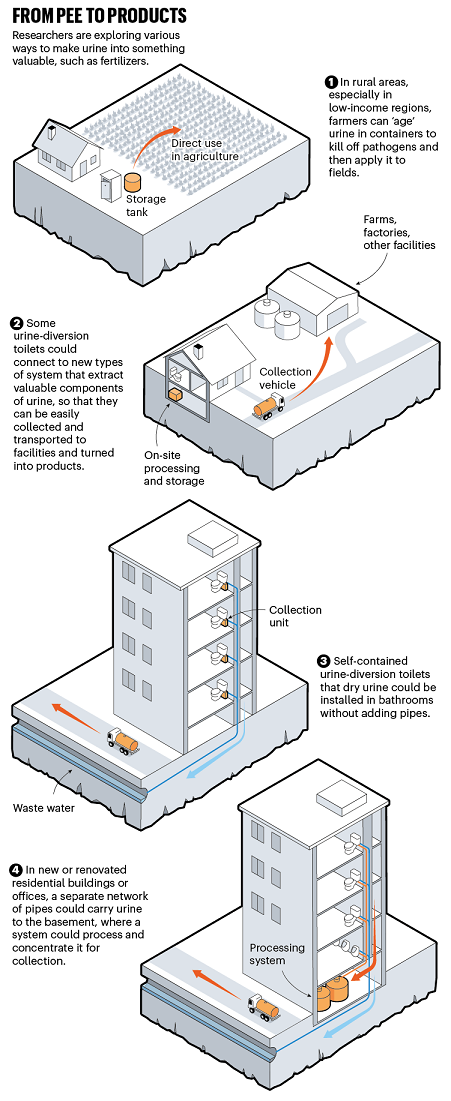 FROM PEE TO PRODUCTS

Researchers are exploring various ways to make urine into something valuable, such as fertilizers.

Direct use in agriculture

Storage tank

1 In rural areas, especially in low-income regions, farmers can 'age' urine in containers to kill off pathogens and then apply it to fields.

Farms, factories, other facilities

2 Some urine-diversion toilets could connect to new types of system that extract valuable components of urine, so that they can be easily collected and transported to facilities and turned into products.

Collection vehicle

On-site processing and storage

Collection unit

3 Self-contained urine-diversion toilets that dry urine could be installed in bathrooms without adding pipes.

Waste water

4 In new or renovated residential buildings or offices, a separate network of pipes could carry urine to the basement, where a system could process and concentrate it for collection.

Processing system